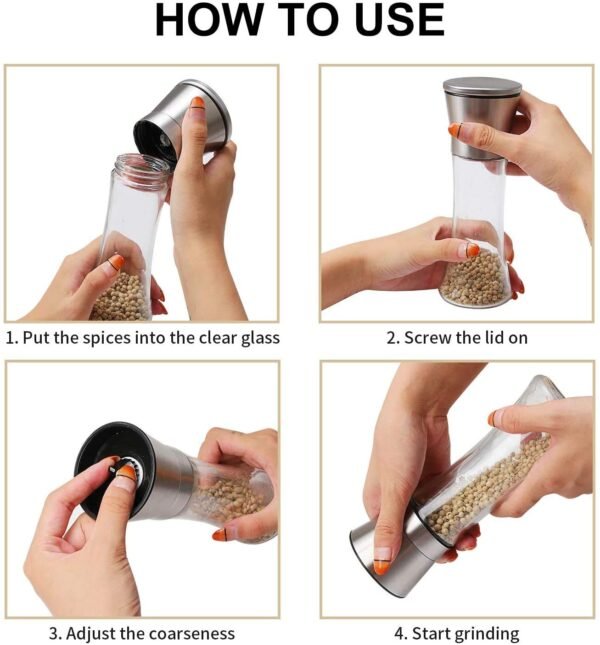 HOW TO USE

1. Put the spices into the clear glass

2. Screw the lid on

3. Adjust the coarseness

4. Start grinding