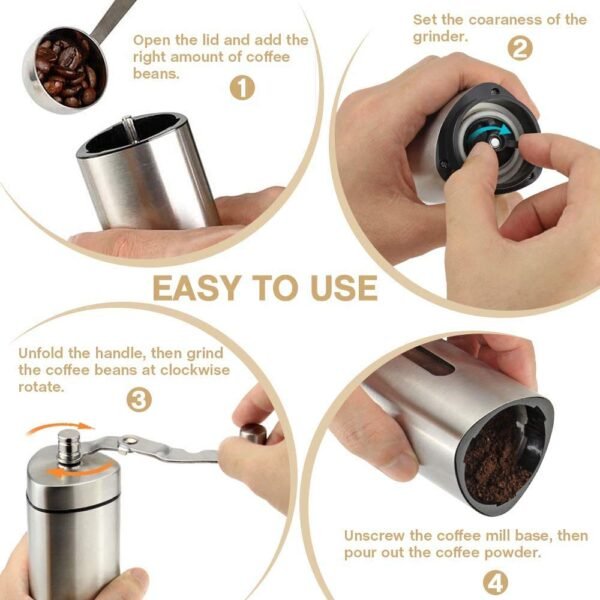 Open the lid and add the right amount of coffee beans.

1

Set the coaraness of the grinder.

2

EASY TO USE

Unfold the handle, then grind the coffee beans at clockwise rotate.

3

Unscrew the coffee mill base, then pour out the coffee powder.

4